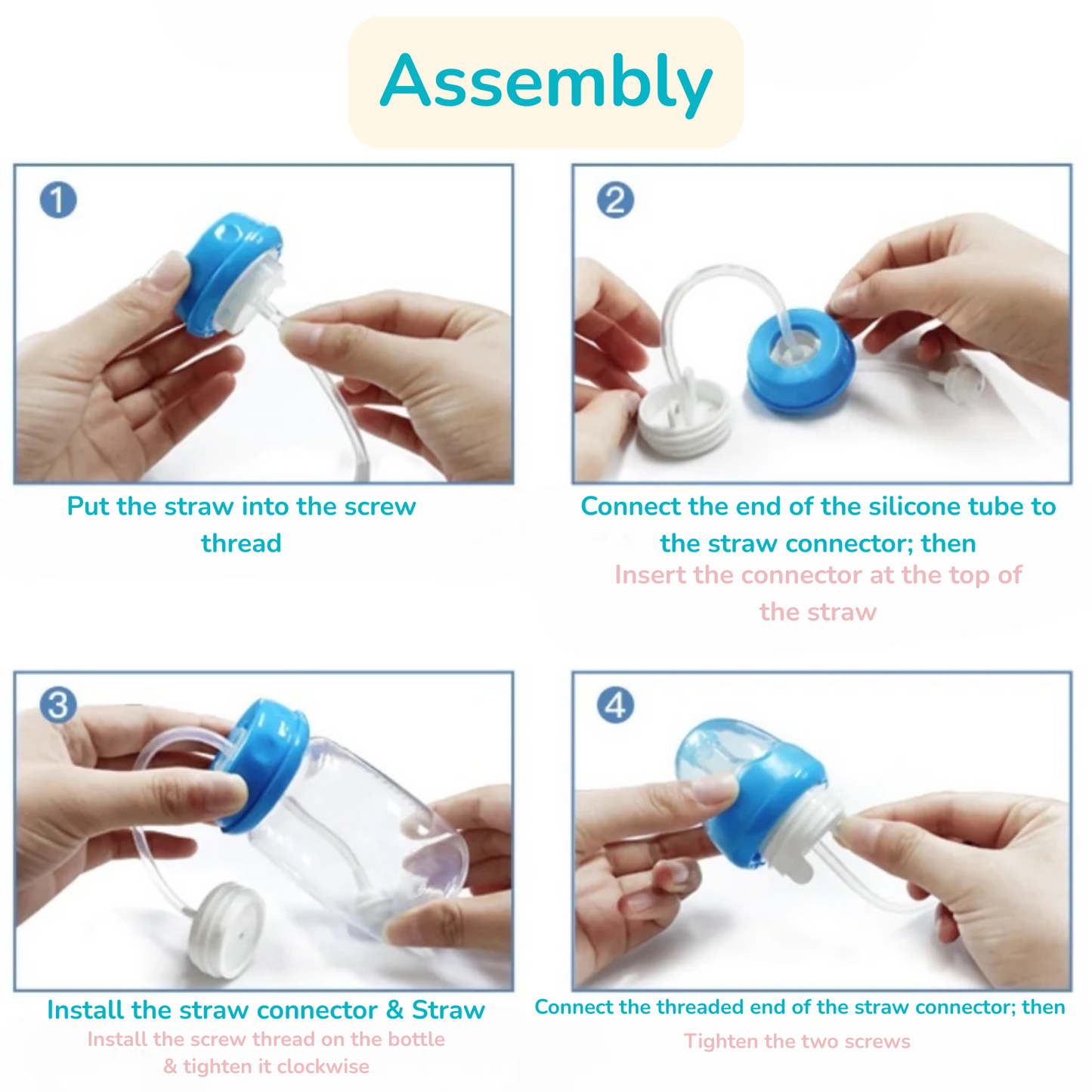 Assembly

1

Put the straw into the screw thread

2

Connect the end of the silicone tube to the straw connector; then

Insert the connector at the top of the straw

3

Install the straw connector & Straw

Install the screw thread on the bottle & tighten it clockwise

4

Connect the threaded end of the straw connector; then

Tighten the two screws